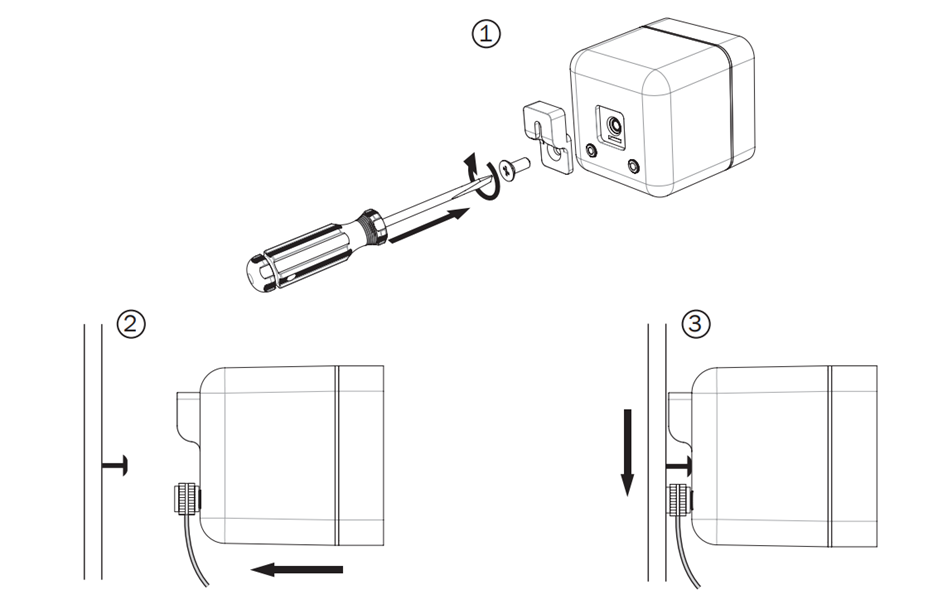 ①

②

③